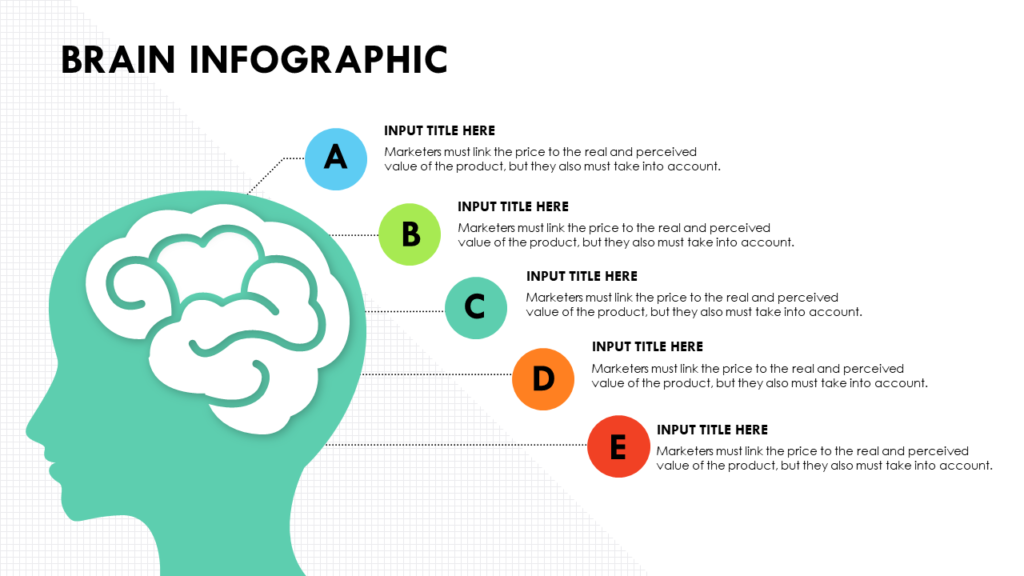 BRAIN INFOGRAPHIC

A

INPUT TITLE HERE

Marketers must link the price to the real and perceived value of the product, but they also must take into account.

B

INPUT TITLE HERE

Marketers must link the price to the real and perceived value of the product, but they also must take into account.

C

INPUT TITLE HERE

Marketers must link the price to the real and perceived value of the product, but they also must take into account.

D

INPUT TITLE HERE

Marketers must link the price to the real and perceived value of the product, but they also must take into account.

E

INPUT TITLE HERE

Marketers must link the price to the real and perceived value of the product, but they also must take into account.