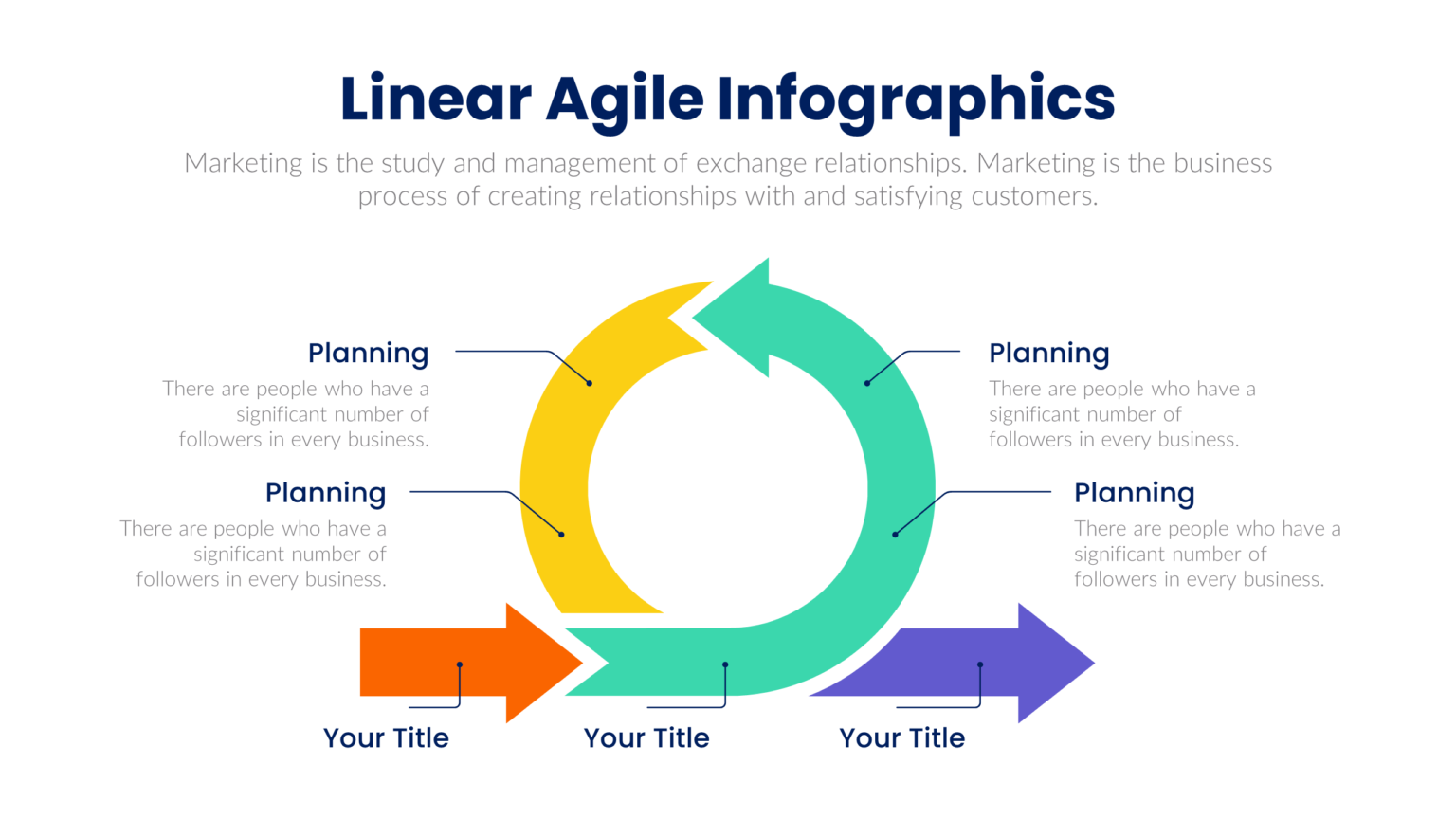 Linear Agile Infographics

Marketing is the study and management of exchange relationships. Marketing is the business process of creating relationships with and satisfying customers.

Planning
There are people who have a significant number of followers in every business.

Planning
There are people who have a significant number of followers in every business.

Planning
There are people who have a significant number of followers in every business.

Planning
There are people who have a significant number of followers in every business.

Your Title

Your Title

Your Title